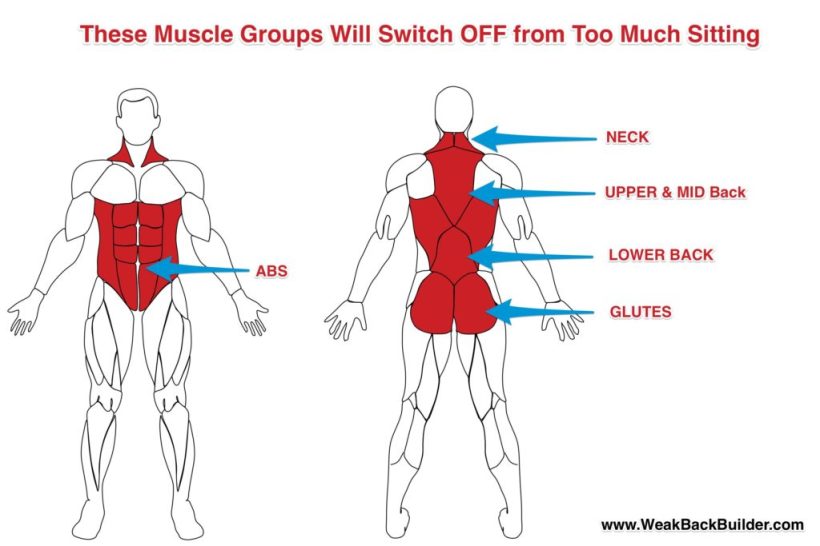 These Muscle Groups Will Switch OFF from Too Much Sitting

ABS

NECK

UPPER & MID Back

LOWER BACK

GLUTES

www.WeakBackBuilder.com